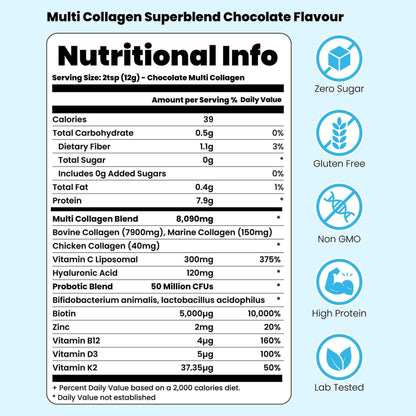 Multi Collagen Superblend Chocolate Flavour

Nutritional Info

Serving Size: 2tsp (12g) - Chocolate Multi Collagen

| | Amount per Serving | % Daily Value |
|---|---|---|
| Calories | 39 | |
| Total Carbohydrate | 0.5g | 0% |
| Dietary Fiber | 1.1g | 3% |
| Total Sugar | 0g | * |
| Includes 0g Added Sugars | | 0% |
| Total Fat | 0.4g | 1% |
| Protein | 7.9g | * |
| Multi Collagen Blend | 8,090mg | * |
| Bovine Collagen (7900mg), Marine Collagen (150mg) | | |
| Chicken Collagen (40mg) | | * |
| Vitamin C Liposomal | 300mg | 375% |
| Hyaluronic Acid | 120mg | * |
| Probotic Blend | 50 Million CFUs | * |
| Bifidobacterium animalis, lactobacillus acidophilus | | * |
| Biotin | 5,000µg | 10,000% |
| Zinc | 2mg | 20% |
| Vitamin B12 | 4µg | 160% |
| Vitamin D3 | 5µg | 100% |
| Vitamin K2 | 37.35µg | 50% |

+ Percent Daily Value based on a 2,000 calories diet.
* Daily Value not established

Zero Sugar

Gluten Free

Non GMO

High Protein

Lab Tested